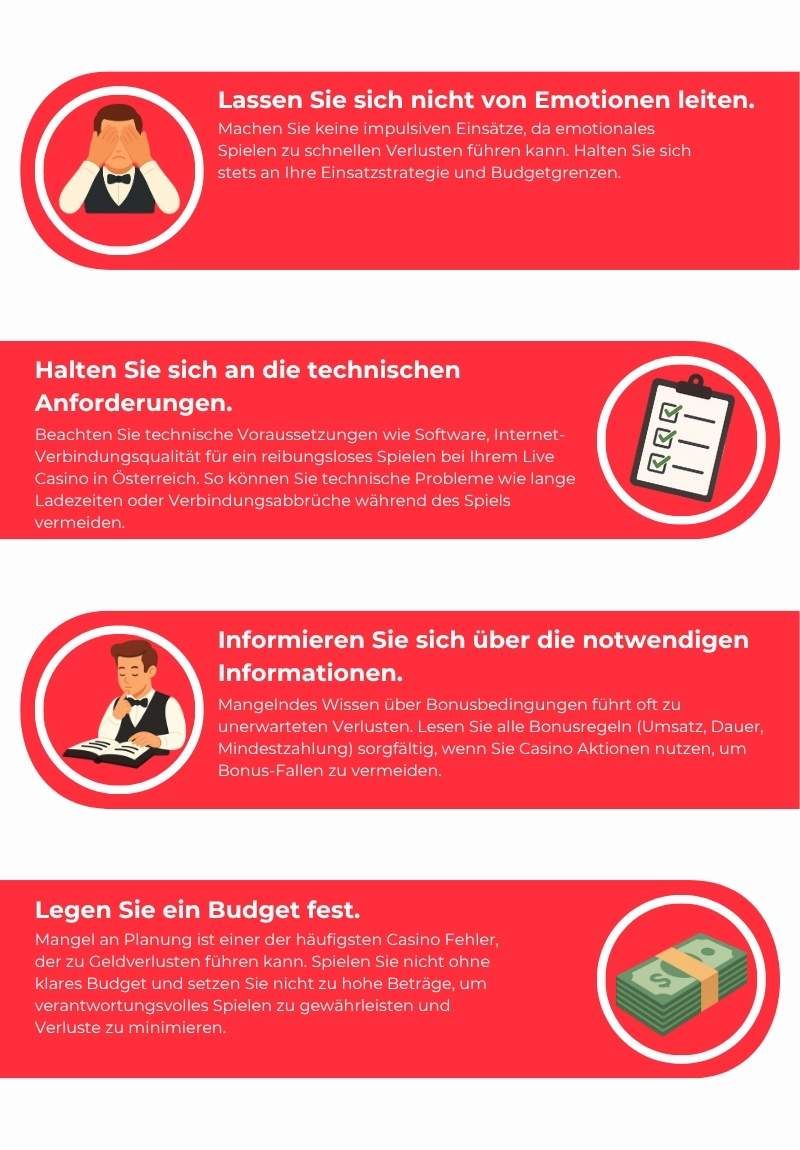 Lassen Sie sich nicht von Emotionen leiten.
Machen Sie keine impulsiven Einsätze, da emotionales Spielen zu schnellen Verlusten führen kann. Halten Sie sich stets an Ihre Einsatzstrategie und Budgetgrenzen.

Halten Sie sich an die technischen Anforderungen.
Beachten Sie technische Voraussetzungen wie Software, Internet-Verbindungsqualität für ein reibungsloses Spielen bei Ihrem Live Casino in Österreich. So können Sie technische Probleme wie lange Ladezeiten oder Verbindungsabbrüche während des Spiels vermeiden.

Informieren Sie sich über die notwendigen Informationen.
Mangelndes Wissen über Bonusbedingungen führt oft zu unerwarteten Verlusten. Lesen Sie alle Bonusregeln (Umsatz, Dauer, Mindestzahlung) sorgfältig, wenn Sie Casino Aktionen nutzen, um Bonus-Fallen zu vermeiden.

Legen Sie ein Budget fest.
Mangel an Planung ist einer der häufigsten Casino Fehler, der zu Geldverlusten führen kann. Spielen Sie nicht ohne klares Budget und setzen Sie nicht zu hohe Beträge, um verantwortungsvolles Spielen zu gewährleisten und Verluste zu minimieren.